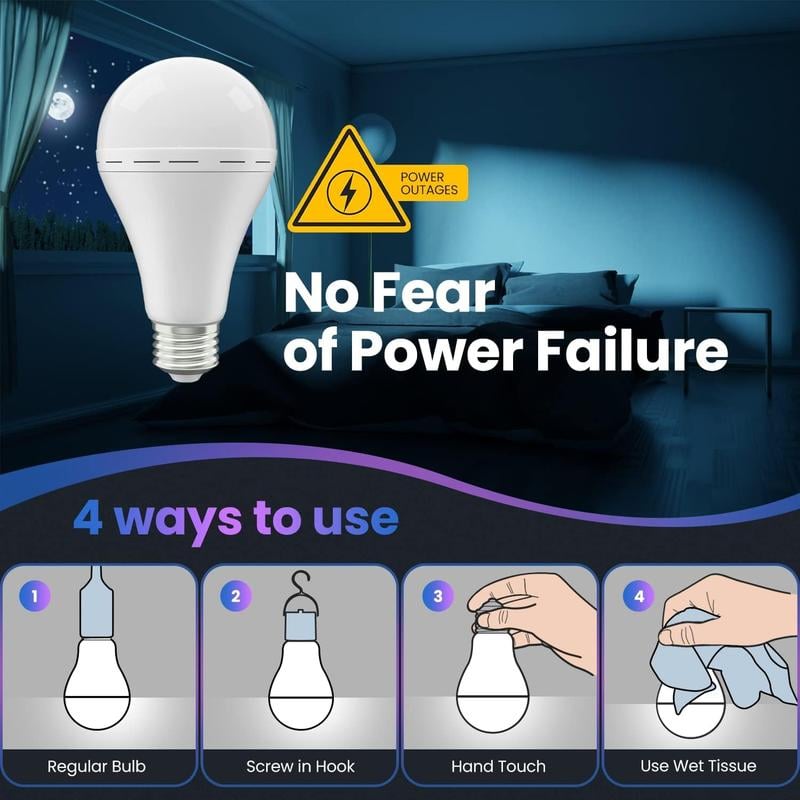 POWER OUTAGES

No Fear of Power Failure

4 ways to use

1
Regular Bulb

2
Screw in Hook

3
Hand Touch

4
Use Wet Tissue